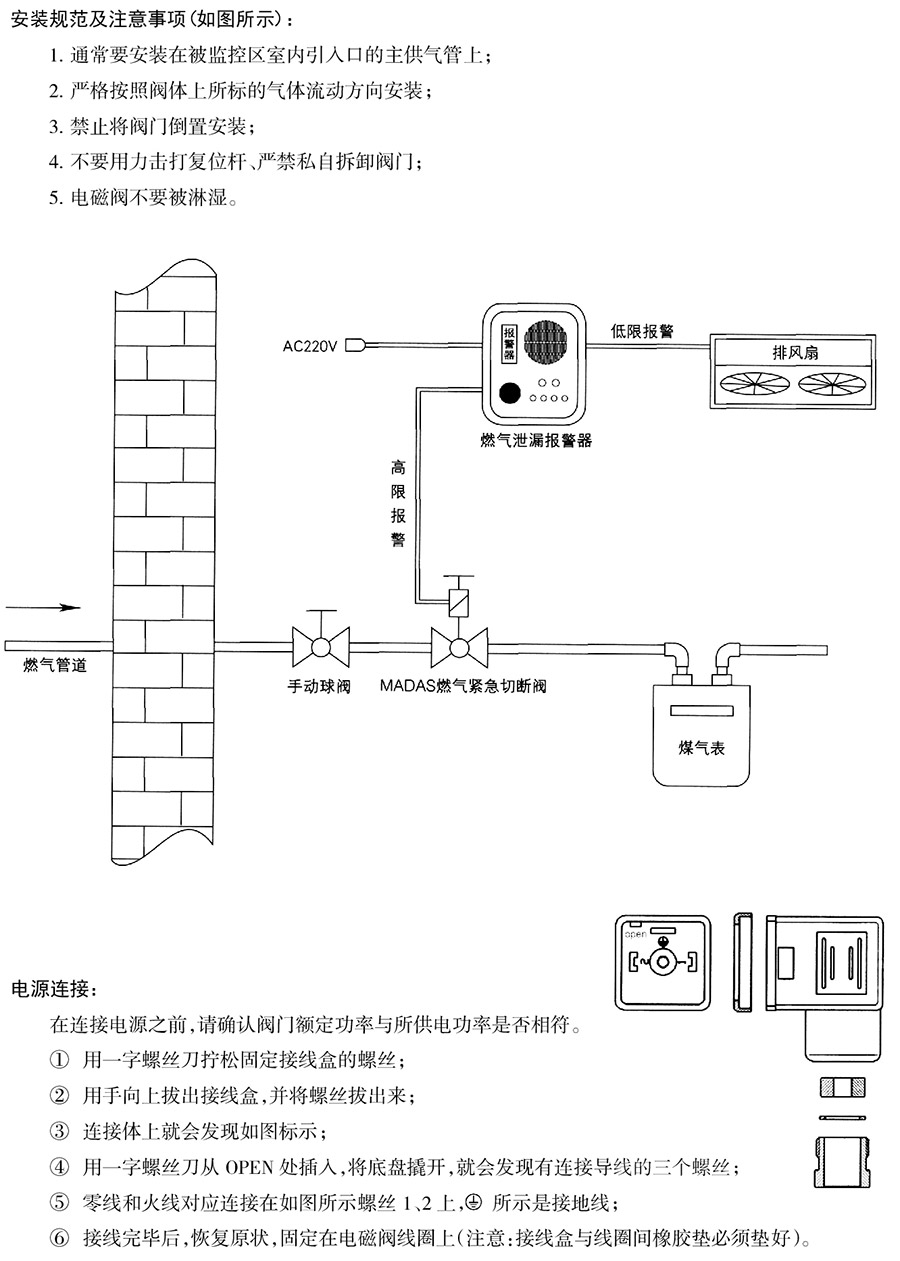 安装规范及注意事项(如图所示):

1. 通常要安装在被监控区室内引入口的主供气管上;

2. 严格按照阀体上所标的气体流动方向安装;

3. 禁止将阀门倒置安装;

4. 不要用力击打复位杆、严禁私自拆卸阀门;

5. 电磁阀不要被淋湿。

AC220V

报警器

低限报警

排风扇

燃气泄漏报警器

高限报警

燃气管道

手动球阀

MADAS燃气紧急切断阀

煤气表

open

电源连接:

在连接电源之前,请确认阀门额定功率与所供电功率是否相符。

① 用一字螺丝刀拧松固定接线盒的螺丝;

② 用手向上拔出接线盒,并将螺丝拔出来;

③ 连接体上就会发现如图标示;

④ 用一字螺丝刀从 OPEN 处插入,将底盘撬开,就会发现有连接导线的三个螺丝;

⑤ 零线和火线对应连接在如图所示螺丝 1、2 上,⏚ 所示是接地线;

⑥ 接线完毕后,恢复原状,固定在电磁阀线圈上(注意:接线盒与线圈间橡胶垫必须垫好)。