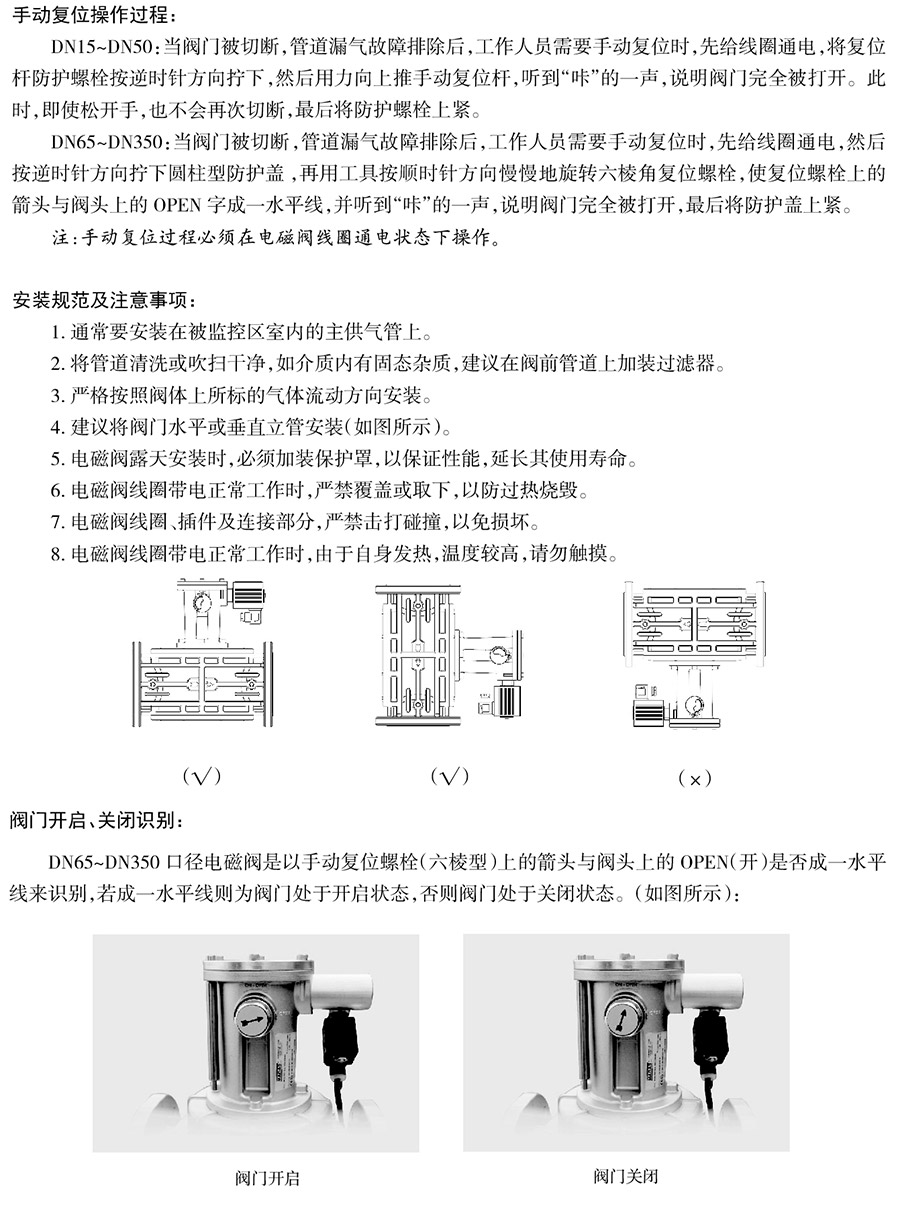 手动复位操作过程：

DN15~DN50：当阀门被切断，管道漏气故障排除后，工作人员需要手动复位时，先给线圈通电，将复位杆防护螺栓按逆时针方向拧下，然后用力向上推手动复位杆，听到“咔”的一声，说明阀门完全被打开。此时，即使松开手，也不会再次切断，最后将防护螺栓上紧。

DN65~DN350：当阀门被切断，管道漏气故障排除后，工作人员需要手动复位时，先给线圈通电，然后按逆时针方向拧下圆柱型防护盖，再用工具按顺时针方向慢慢地旋转六棱角复位螺栓，使复位螺栓上的箭头与阀头上的 OPEN 字成一水平线，并听到“咔”的一声，说明阀门完全被打开，最后将防护盖上紧。

注：手动复位过程必须在电磁阀线圈通电状态下操作。

安装规范及注意事项：

1. 通常要安装在被监控区室内的主供气管上。
2. 将管道清洗或吹扫干净，如介质内有固态杂质，建议在阀前管道上加装过滤器。
3. 严格按照阀体上所标的气体流动方向安装。
4. 建议将阀门水平或垂直立管安装（如图所示）。
5. 电磁阀露天安装时，必须加装保护罩，以保证性能，延长其使用寿命。
6. 电磁阀线圈带电正常工作时，严禁覆盖或取下，以防过热烧毁。
7. 电磁阀线圈、插件及连接部分，严禁击打碰撞，以免损坏。
8. 电磁阀线圈带电正常工作时，由于自身发热，温度较高，请勿触摸。

（√）

（√）

（×）

阀门开启、关闭识别：

DN65~DN350 口径电磁阀是以手动复位螺栓（六棱型）上的箭头与阀头上的 OPEN（开）是否成一水平线来识别，若成一水平线则为阀门处于开启状态，否则阀门处于关闭状态。（如图所示）：

阀门开启

阀门关闭